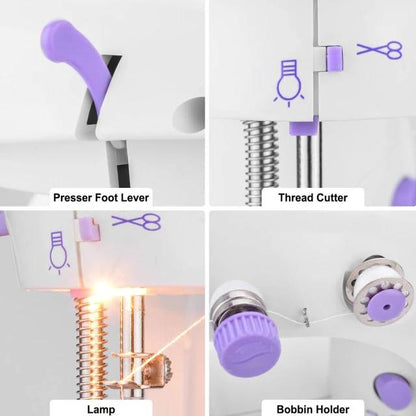 Presser Foot Lever

Thread Cutter

Lamp

Bobbin Holder